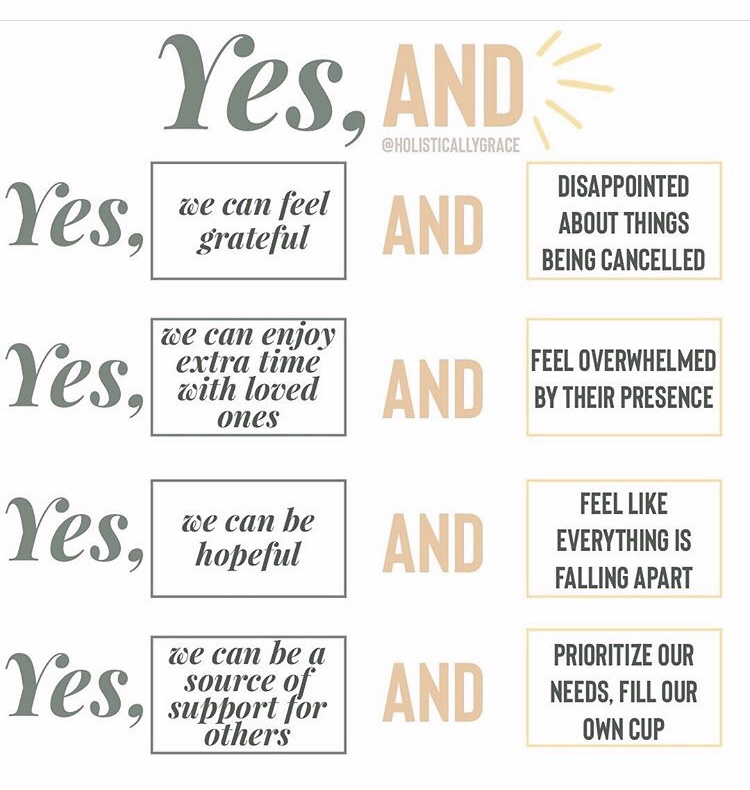 Yes, AND

@HOLISTICALLYGRACE

Yes,

we can feel grateful

AND

DISAPPOINTED ABOUT THINGS BEING CANCELLED

Yes,

we can enjoy extra time with loved ones

AND

FEEL OVERWHELMED BY THEIR PRESENCE

Yes,

we can be hopeful

AND

FEEL LIKE EVERYTHING IS FALLING APART

Yes,

we can be a source of support for others

AND

PRIORITIZE OUR NEEDS, FILL OUR OWN CUP